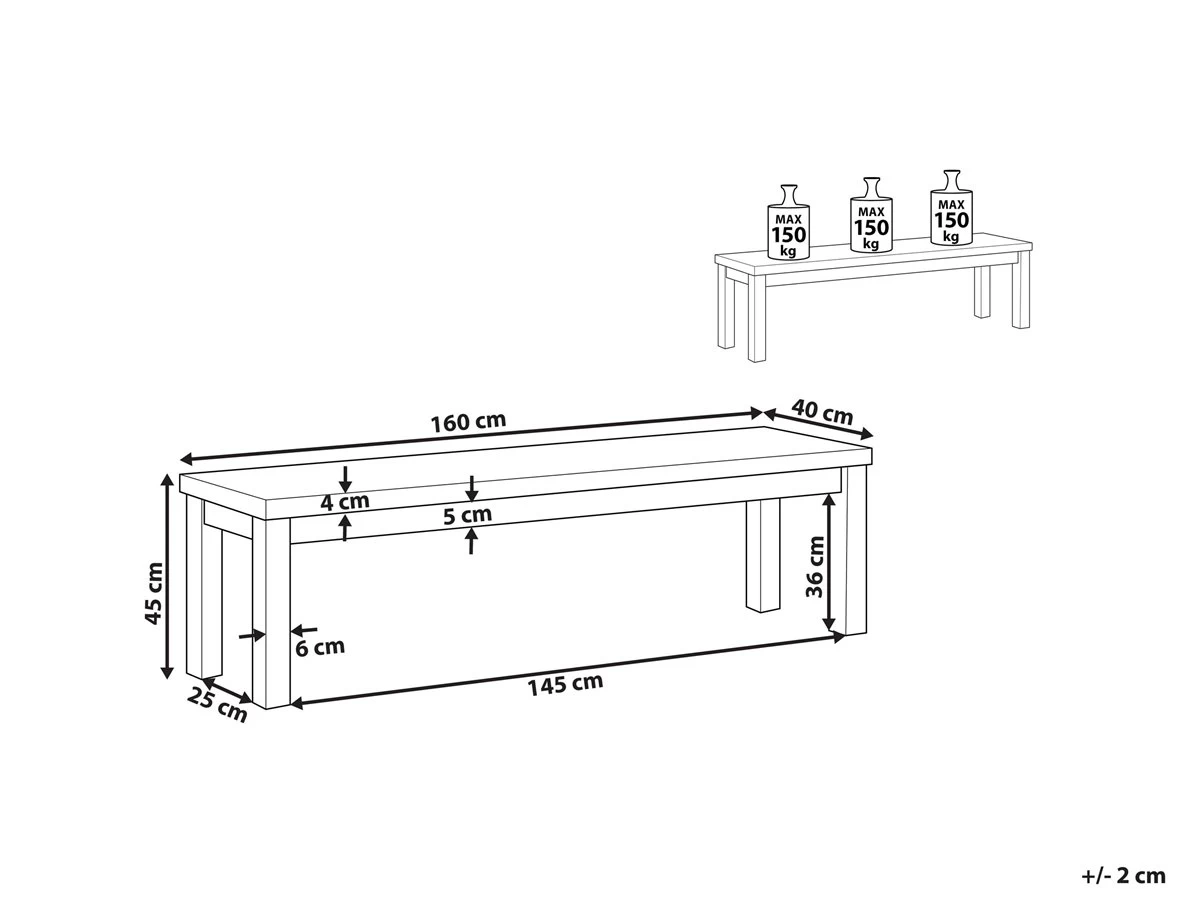 MAX
150
kg

MAX
150
kg

MAX
150
kg

160 cm

40 cm

4 cm

5 cm

45 cm

36 cm

6 cm

25 cm

145 cm

+/- 2 cm