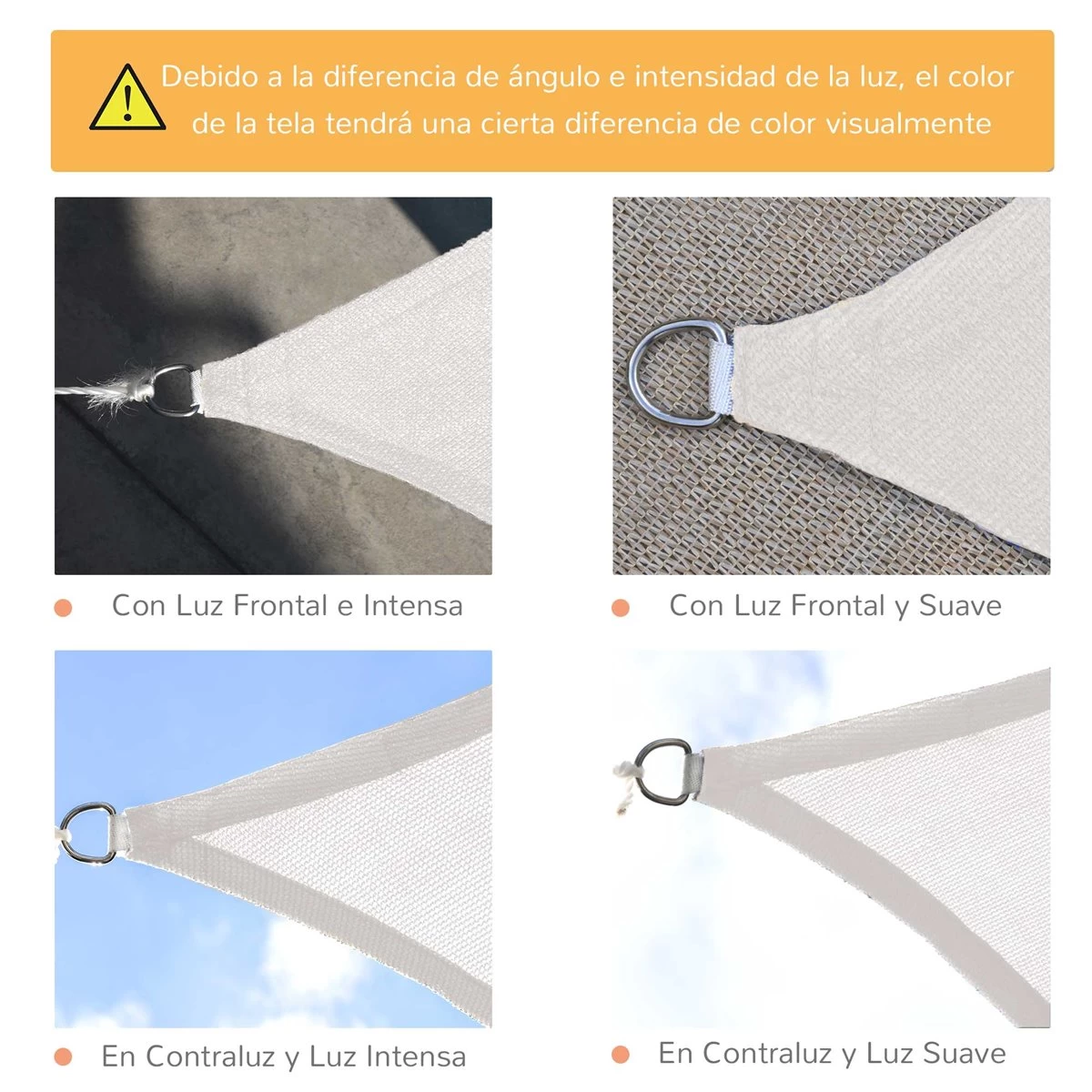 Debido a la diferencia de ángulo e intensidad de la luz, el color de la tela tendrá una cierta diferencia de color visualmente

Con Luz Frontal e Intensa

Con Luz Frontal y Suave

En Contraluz y Luz Intensa

En Contraluz y Luz Suave