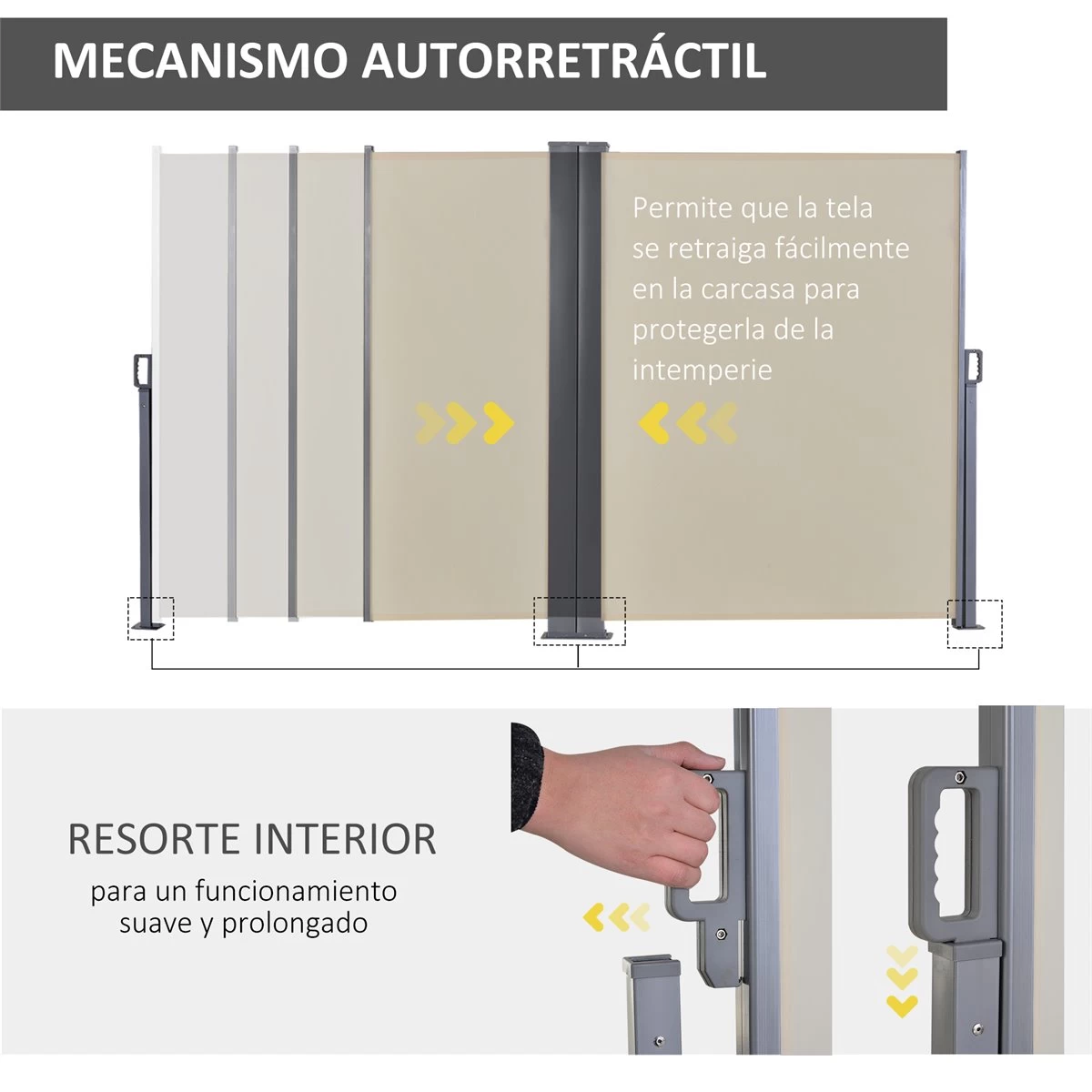 MECANISMO AUTORRETRÁCTIL

Permite que la tela se retraiga fácilmente en la carcasa para protegerla de la intemperie

RESORTE INTERIOR

para un funcionamiento suave y prolongado