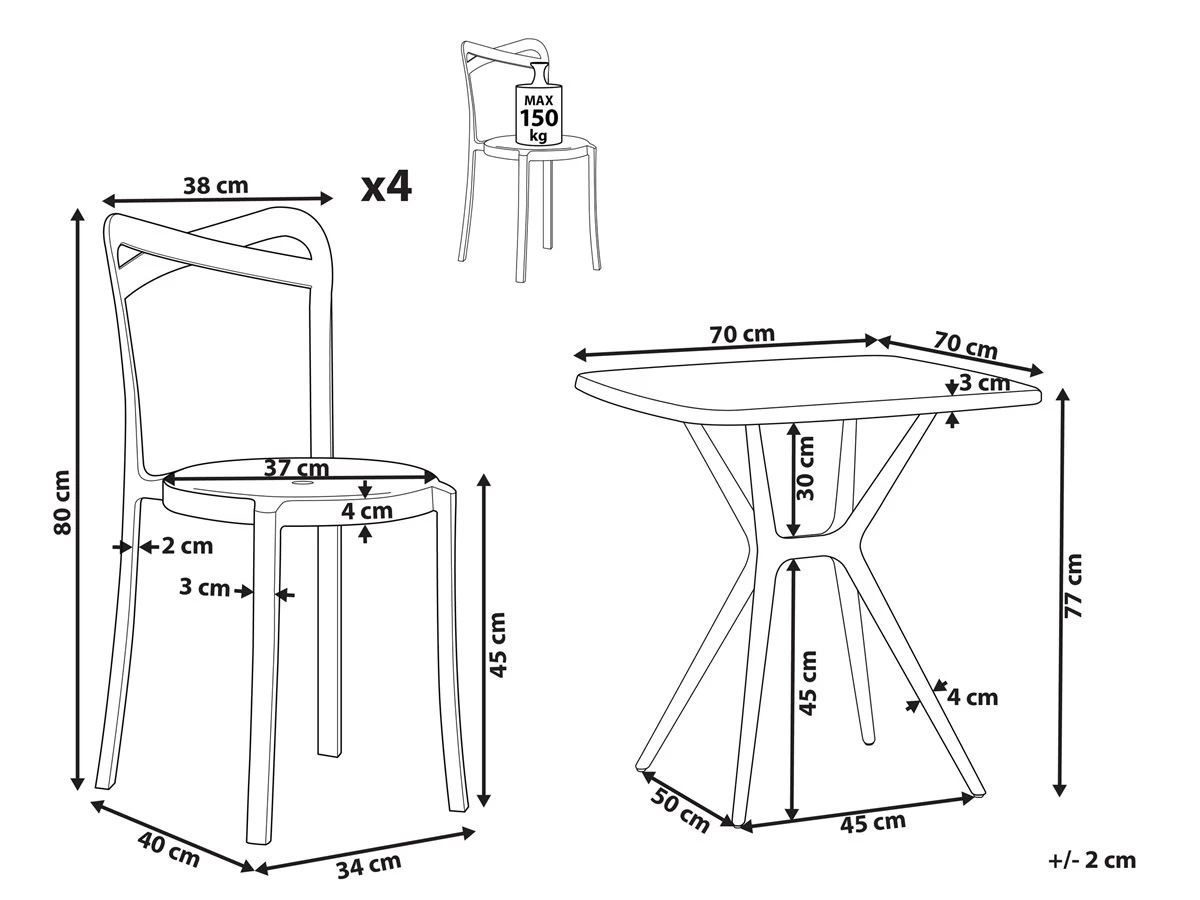 MAX
150
kg

38 cm

x4

80 cm

37 cm

4 cm

2 cm

3 cm

45 cm

40 cm

34 cm

70 cm

70 cm

3 cm

30 cm

77 cm

45 cm

4 cm

50 cm

45 cm

+/- 2 cm