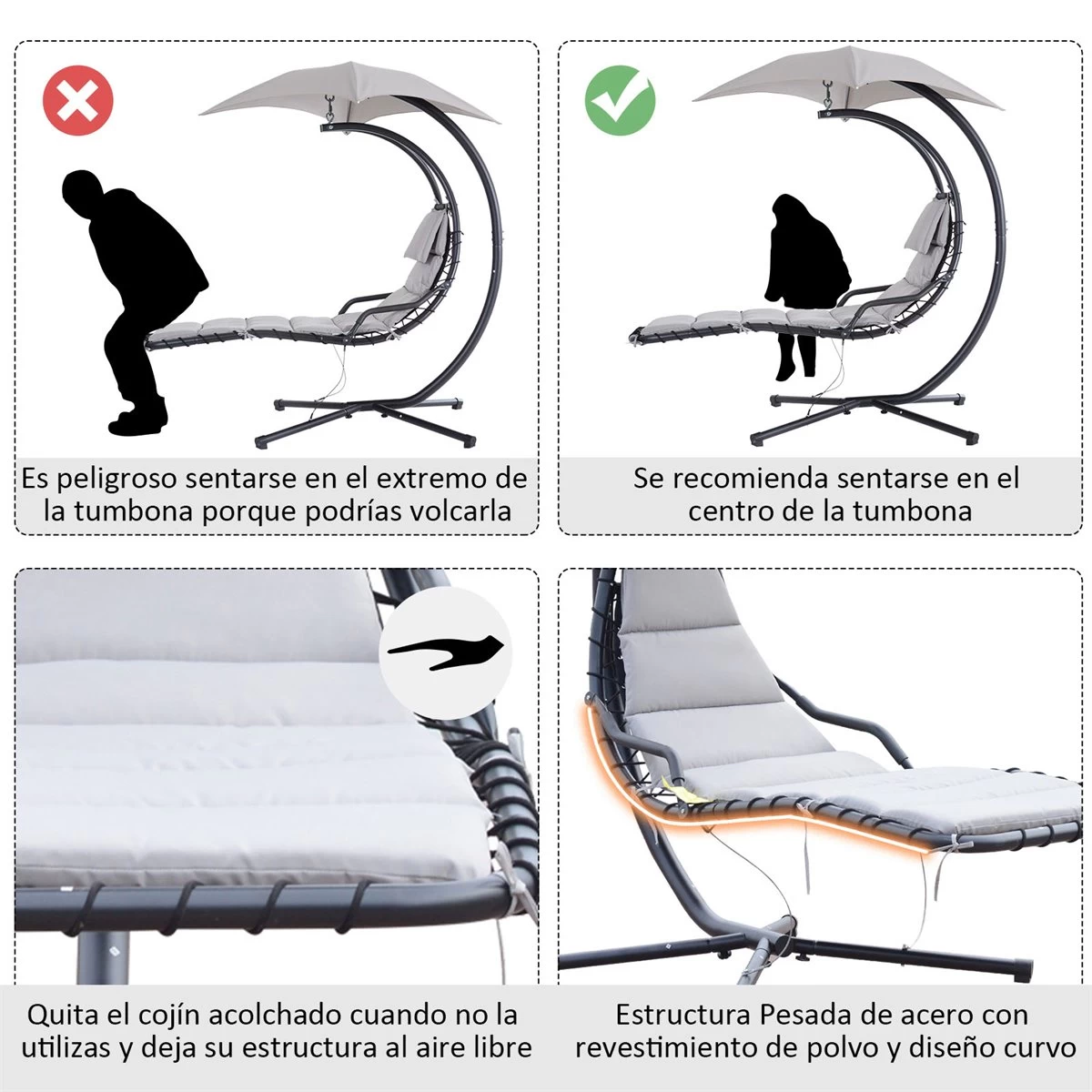 Es peligroso sentarse en el extremo de la tumbona porque podrías volcarla

Se recomienda sentarse en el centro de la tumbona

Quita el cojín acolchado cuando no la utilizas y deja su estructura al aire libre

Estructura Pesada de acero con revestimiento de polvo y diseño curvo