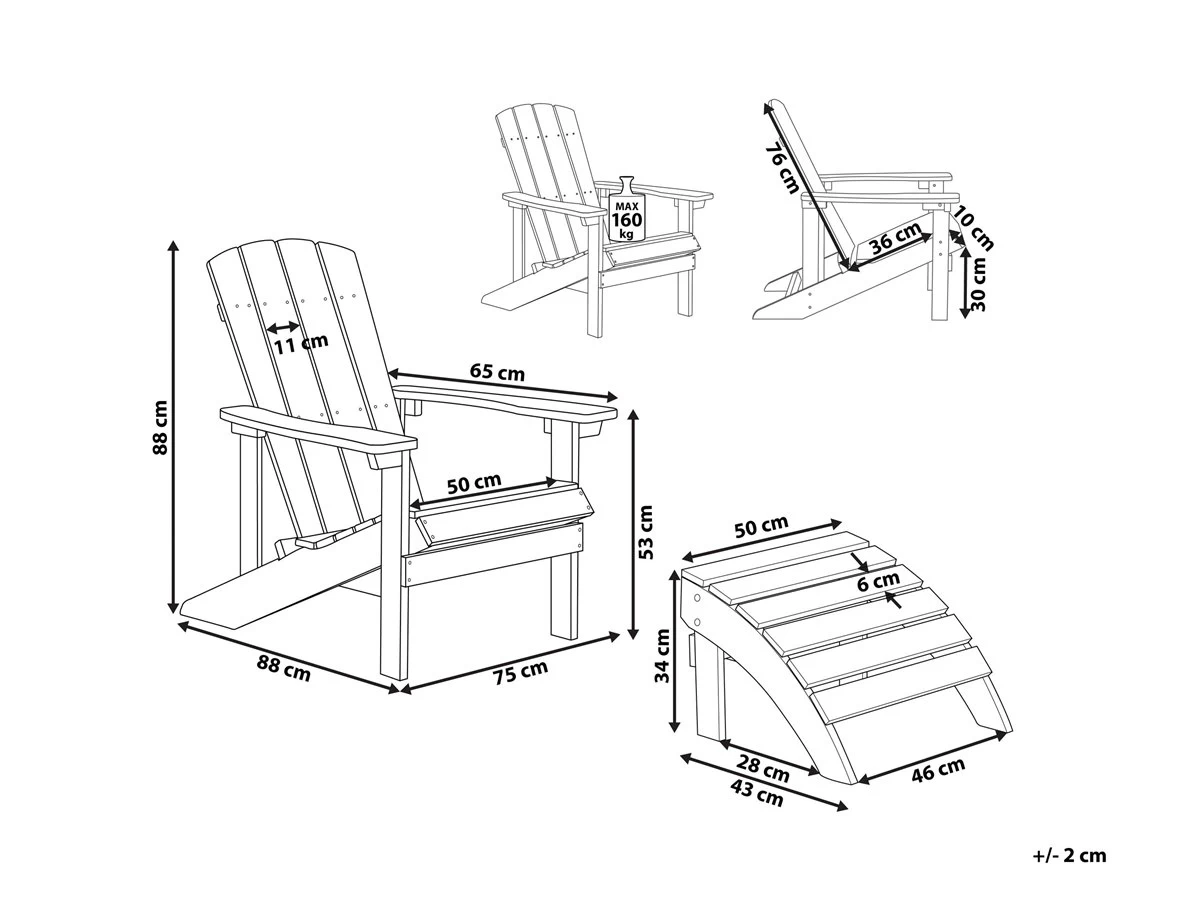 MAX
160
kg

76 cm

36 cm

10 cm

30 cm

88 cm

11 cm

65 cm

50 cm

53 cm

88 cm

75 cm

50 cm

6 cm

34 cm

28 cm

43 cm

46 cm

+/- 2 cm