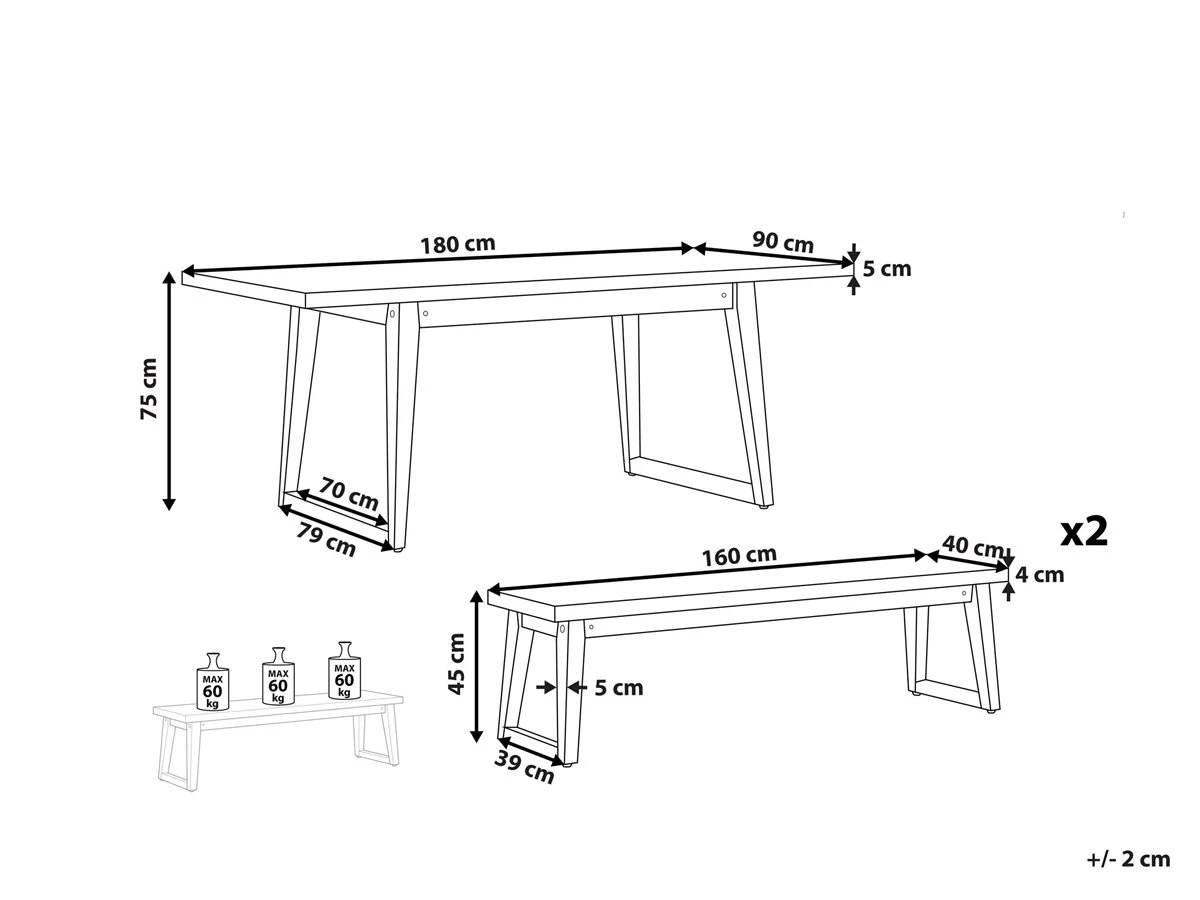 180 cm
90 cm
5 cm
75 cm
70 cm
79 cm
x2
160 cm
40 cm
4 cm
45 cm
5 cm
39 cm
MAX
60
kg
MAX
60
kg
MAX
60
kg
+/- 2 cm