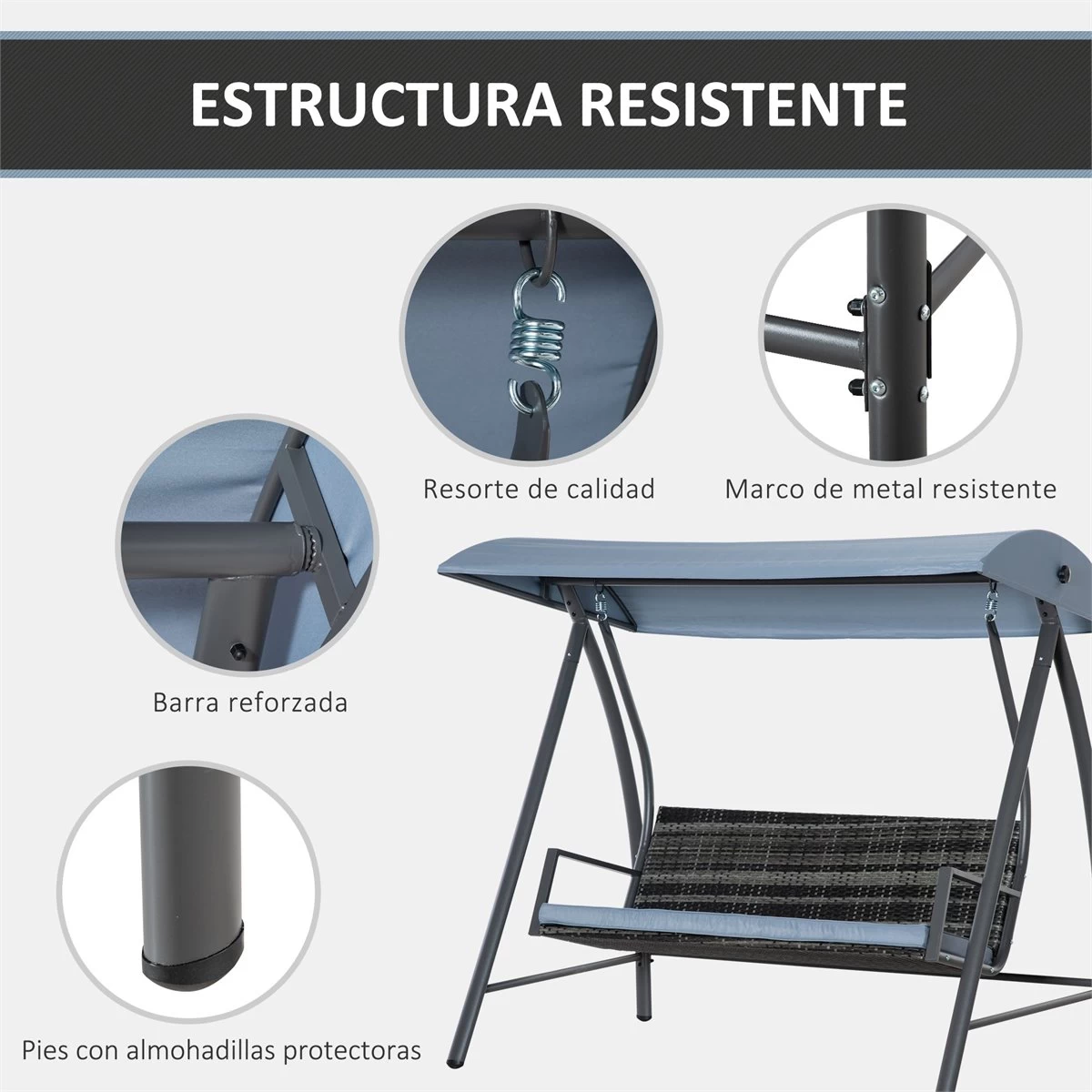 ESTRUCTURA RESISTENTE

Resorte de calidad

Marco de metal resistente

Barra reforzada

Pies con almohadillas protectoras